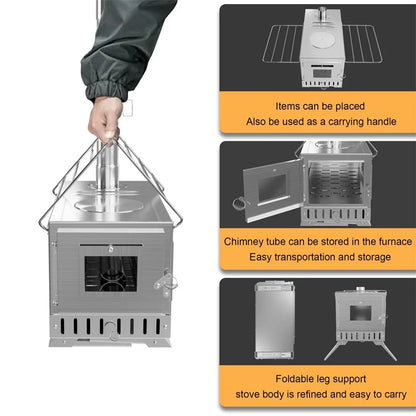 Items can be placed
Also be used as a carrying handle

Chimney tube can be stored in the furnace
Easy transportation and storage

Foldable leg support
stove body is refined and easy to carry