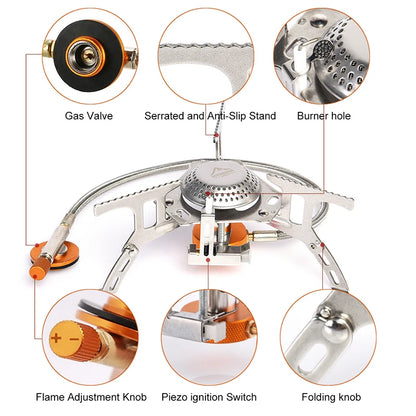 Gas Valve

Serrated and Anti-Slip Stand

Burner hole

+ −

Flame Adjustment Knob

Piezo ignition Switch

Folding knob